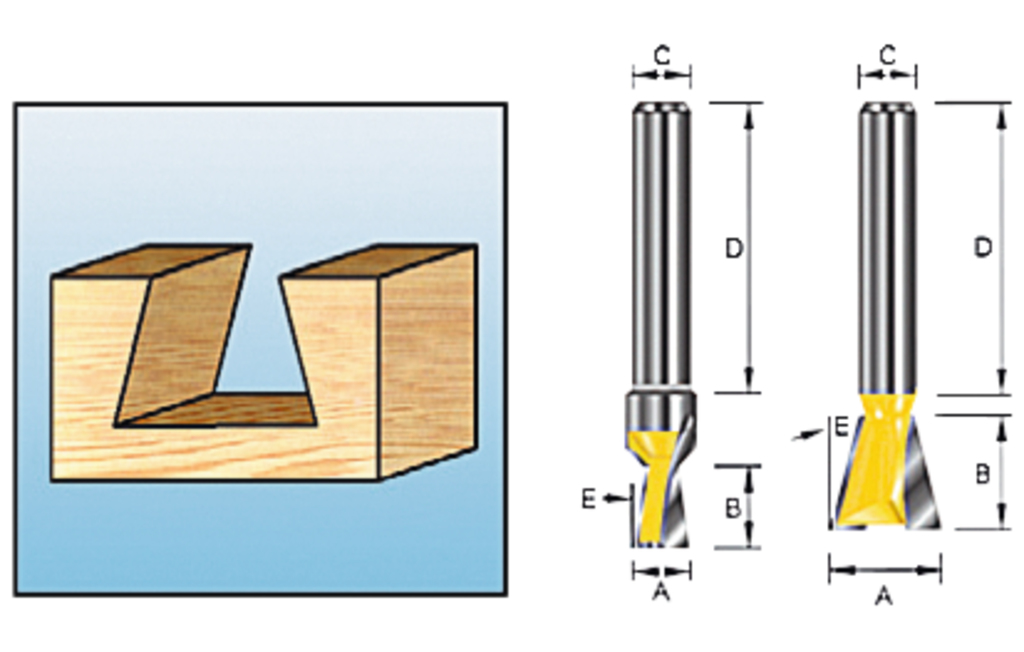 C
D
E
B
A
C
D
E
B
A